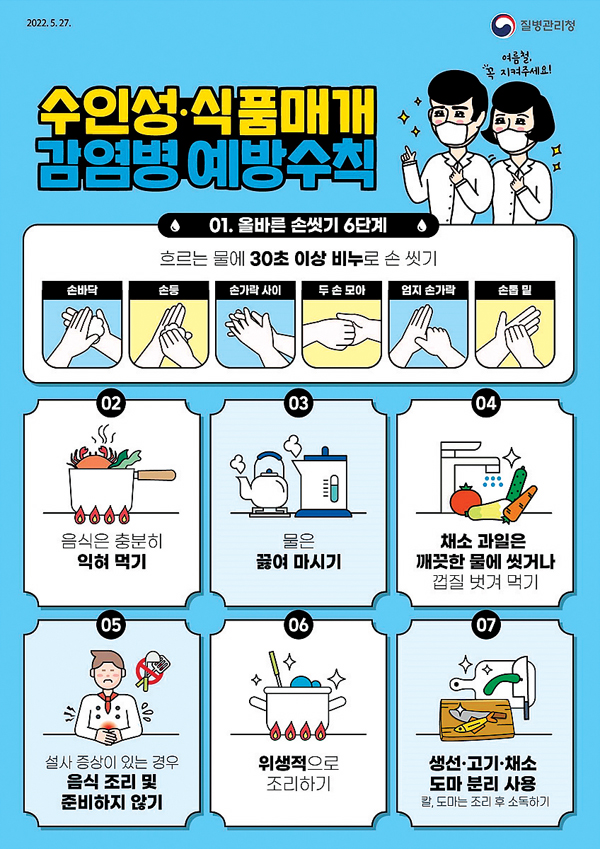 2022. 5. 27.

질병관리청

여름철, 꼭 지켜주세요!

수인성·식품매개 감염병 예방수칙

01. 올바른 손씻기 6단계

흐르는 물에 30초 이상 비누로 손 씻기

손바닥

손등

손가락 사이

두 손 모아

엄지 손가락

손톱 밑

02

음식은 충분히 익혀 먹기

03

물은 끓여 마시기

04

채소 과일은 깨끗한 물에 씻거나 껍질 벗겨 먹기

05

설사 증상이 있는 경우 음식 조리 및 준비하지 않기

06

위생적으로 조리하기

07

생선·고기·채소 도마 분리 사용

칼, 도마는 조리 후 소독하기